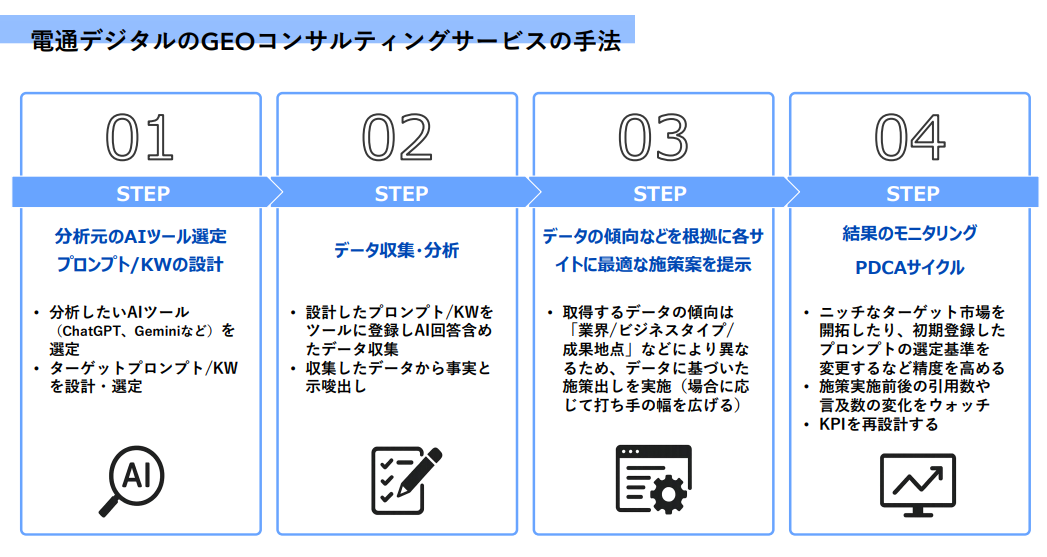 電通デジタルのGEOコンサルティングサービスの手法

01
STEP
分析元のAIツール選定
プロンプト/KWの設計

• 分析したいAIツール（ChatGPT、Geminiなど）を選定
• ターゲットプロンプト/KWを設計・選定

AI

02
STEP
データ収集・分析

• 設計したプロンプト/KWをツールに登録しAI回答含めたデータ収集
• 収集したデータから事実と示唆出し

03
STEP
データの傾向などを根拠に各サイトに最適な施策案を提示

• 取得するデータの傾向は「業界/ビジネスタイプ/成果地点」などにより異なるため、データに基づいた施策出しを実施（場合に応じて打ち手の幅を広げる）

04
STEP
結果のモニタリング
PDCAサイクル

• ニッチなターゲット市場を開拓したり、初期登録したプロンプトの選定基準を変更するなど精度を高める
• 施策実施前後の引用数や言及数の変化をウォッチ
• KPIを再設計する